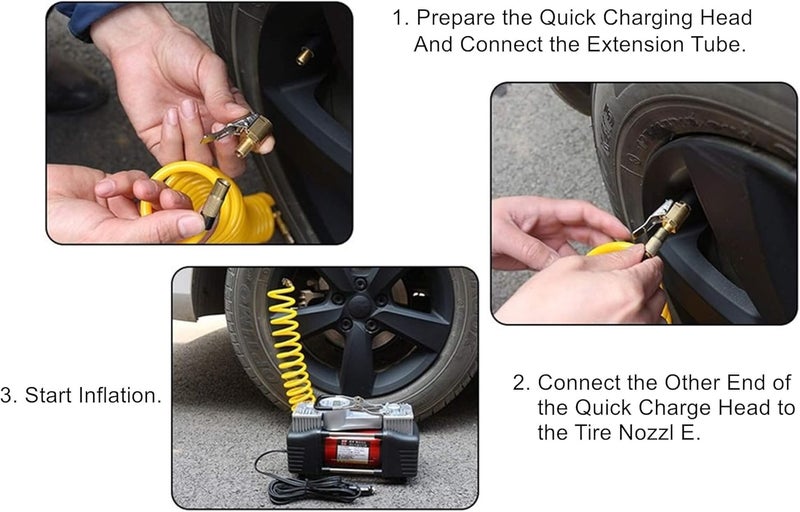 1. Prepare the Quick Charging Head And Connect the Extension Tube.

3. Start Inflation.

2. Connect the Other End of the Quick Charge Head to the Tire Nozzl E.